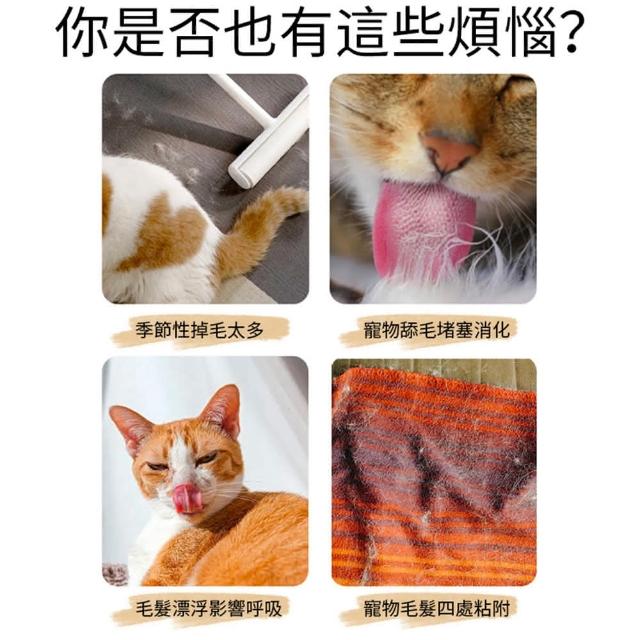 你是否也有這些煩惱?

季節性掉毛太多

寵物舔毛堵塞消化

毛髮漂浮影響呼吸

寵物毛髮四處粘附