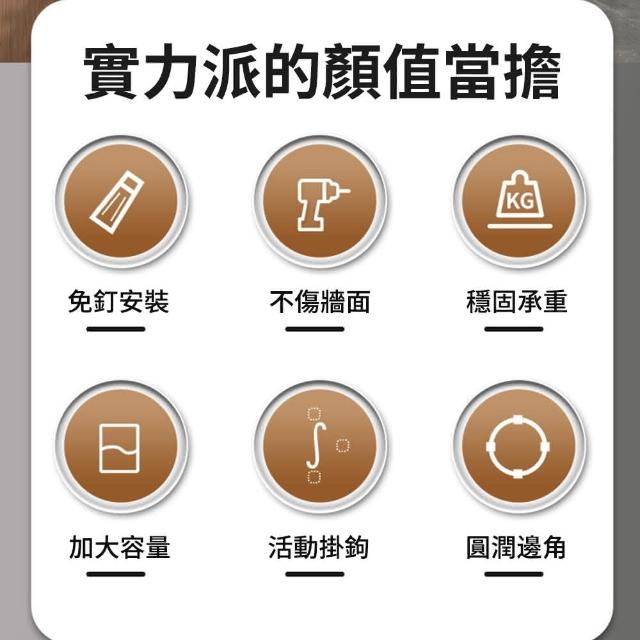 實力派的顏值當擔

KG

免釘安裝

不傷牆面

穩固承重

加大容量

活動掛鉤

圓潤邊角