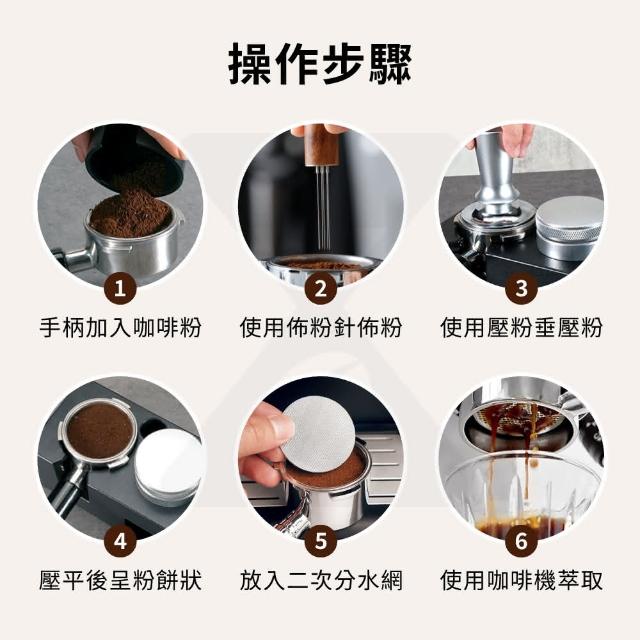 操作步驟

1
手柄加入咖啡粉

2
使用佈粉針佈粉

3
使用壓粉垂壓粉

4
壓平後呈粉餅狀

5
放入二次分水網

6
使用咖啡機萃取