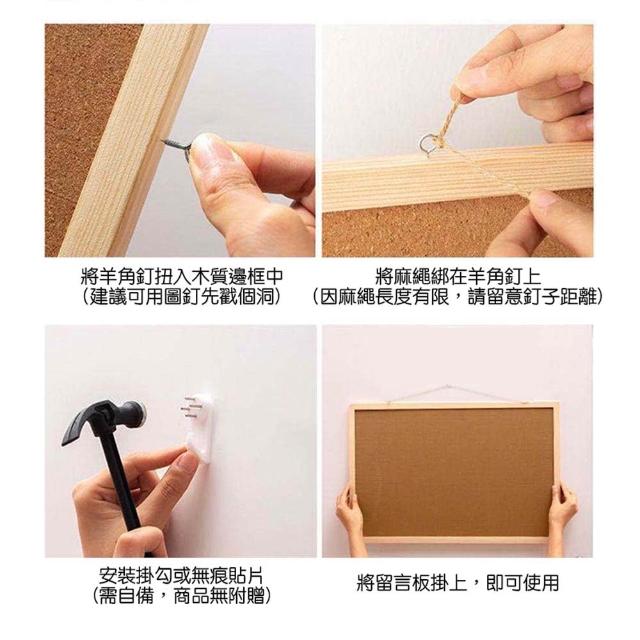 將羊角釘扭入木質邊框中
(建議可用圖釘先戳個洞)

將麻繩綁在羊角釘上
(因麻繩長度有限，請留意釘子距離)

安裝掛勾或無痕貼片
(需自備，商品無附贈)

將留言板掛上，即可使用