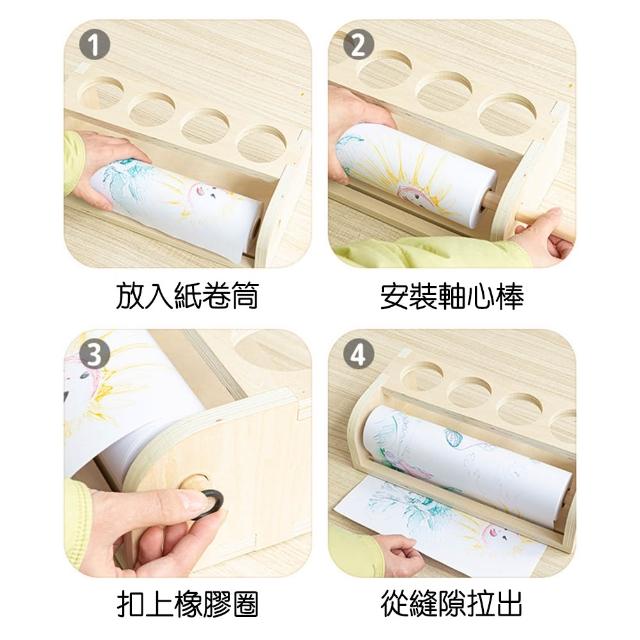 1

放入紙卷筒

2

安裝軸心棒

3

扣上橡膠圈

4

從縫隙拉出