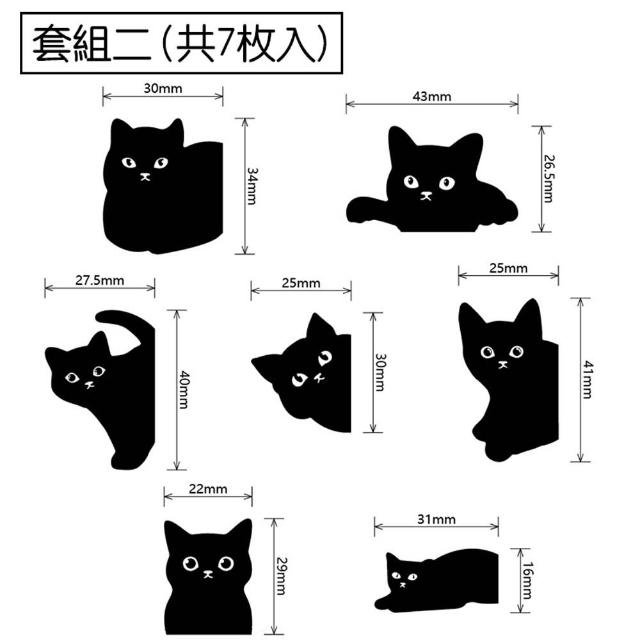 套組二(共7枚入)

30mm
34mm

43mm
26.5mm

27.5mm
40mm

25mm
30mm

25mm
41mm

22mm
29mm

31mm
16mm