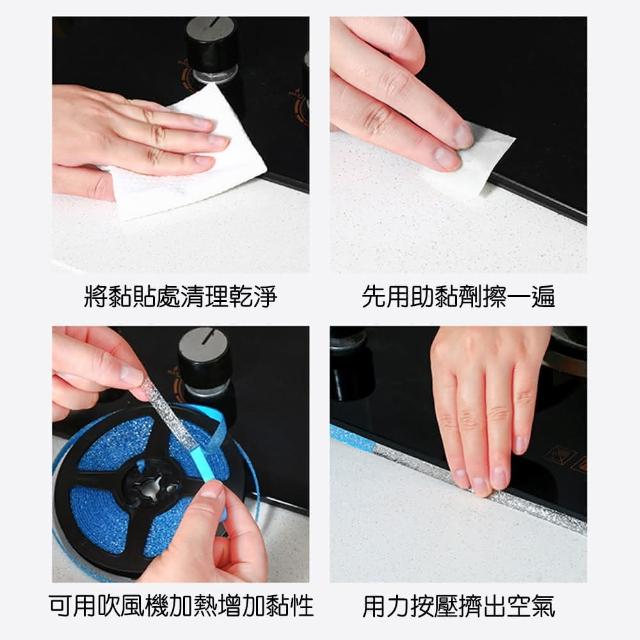 將黏貼處清理乾淨

先用助黏劑擦一遍

可用吹風機加熱增加黏性

用力按壓擠出空氣