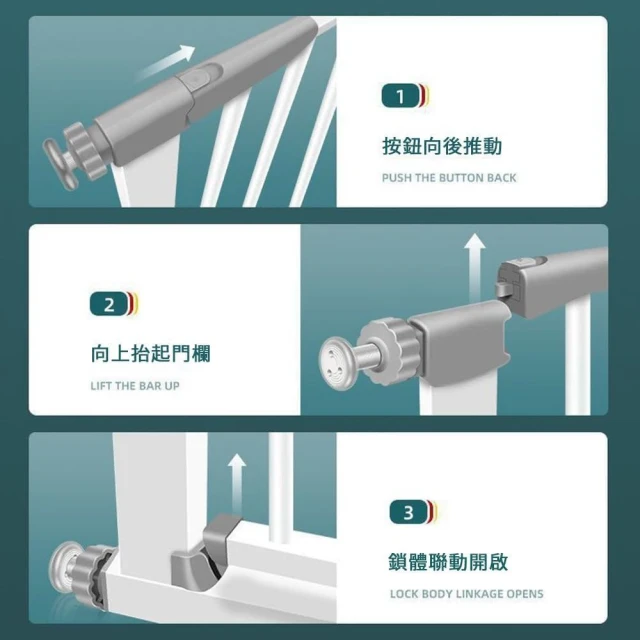 1

按鈕向後推動

PUSH THE BUTTON BACK

2

向上抬起門欄

LIFT THE BAR UP

3

鎖體聯動開啟

LOCK BODY LINKAGE OPENS