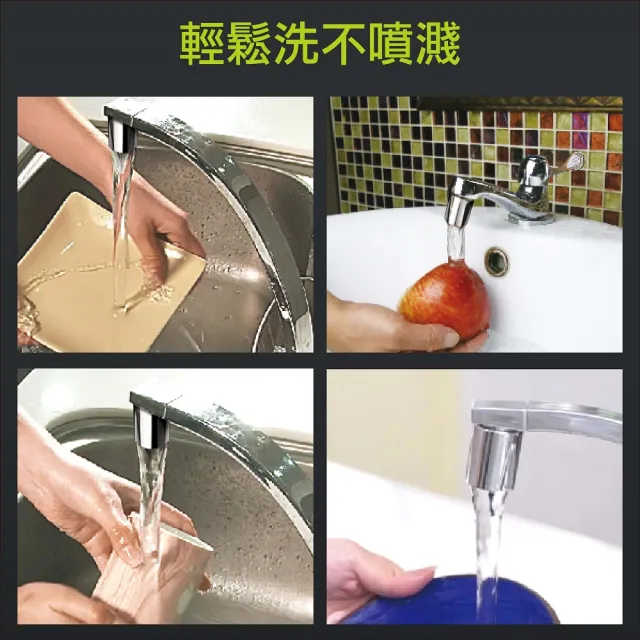 輕鬆洗不噴濺