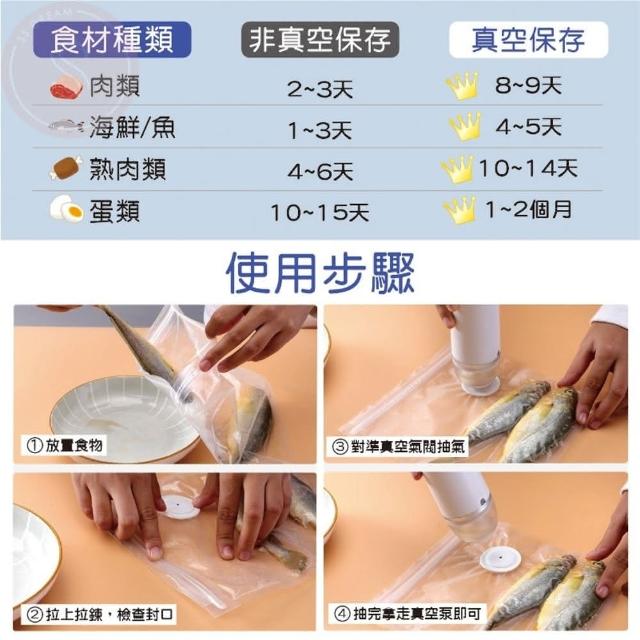 | 食材種類 | 非真空保存 | 真空保存 |
|---|---|---|
| 肉類 | 2~3天 | 8~9天 |
| 海鮮/魚 | 1~3天 | 4~5天 |
| 熟肉類 | 4~6天 | 10~14天 |
| 蛋類 | 10~15天 | 1~2個月 |

使用步驟

①放置食物

③對準真空氣閥抽氣

②拉上拉鍊，檢查封口

④抽完拿走真空泵即可