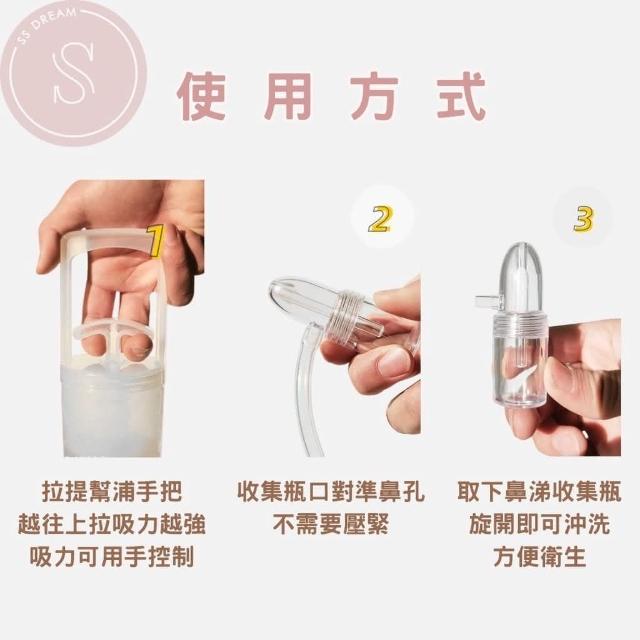 SS DREAM
S

使用方式

1

2

3

拉提幫浦手把
越往上拉吸力越強
吸力可用手控制

收集瓶口對準鼻孔
不需要壓緊

取下鼻涕收集瓶
旋開即可沖洗
方便衛生