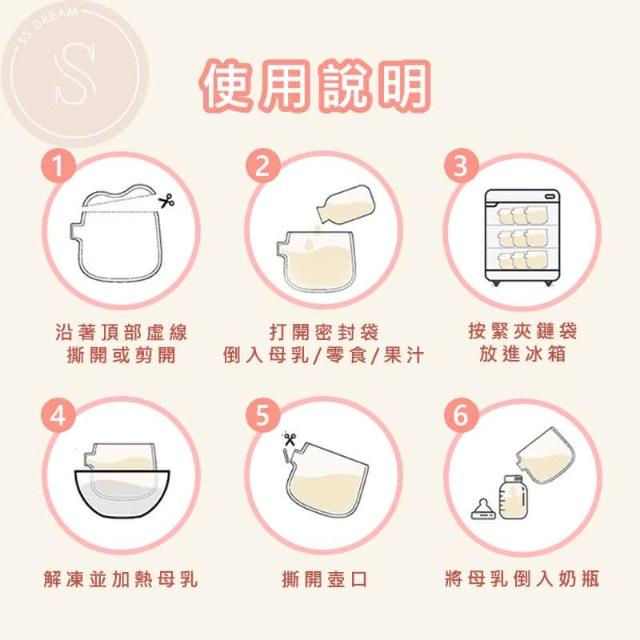 SS DREAM

S

使用說明

1

沿著頂部虛線
撕開或剪開

2

打開密封袋
倒入母乳/零食/果汁

3

按緊夾鏈袋
放進冰箱

4

解凍並加熱母乳

5

撕開壺口

6

將母乳倒入奶瓶