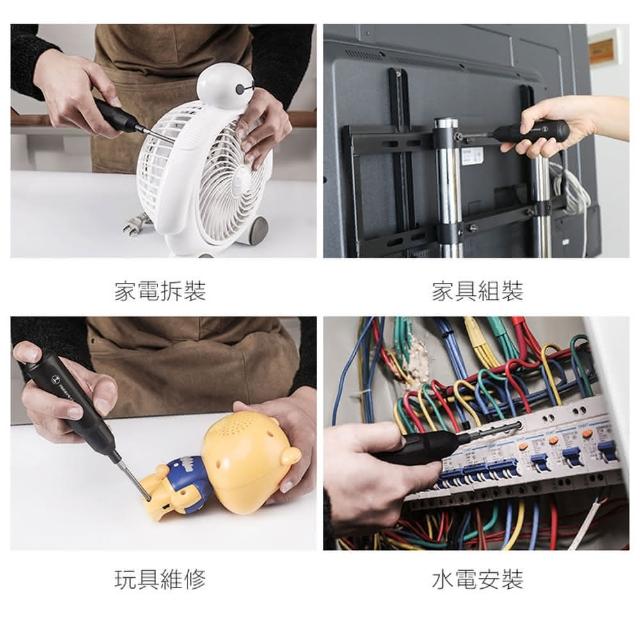 家電拆裝

家具組裝

玩具維修

水電安裝