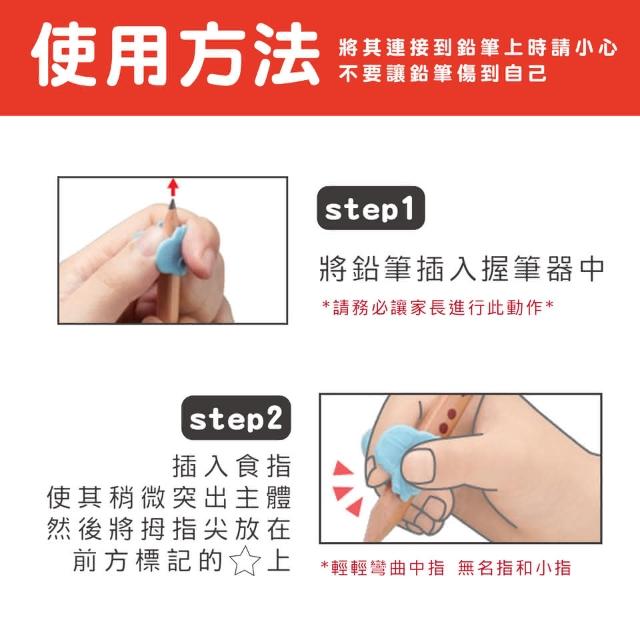 使用方法

將其連接到鉛筆上時請小心
不要讓鉛筆傷到自己

step1

將鉛筆插入握筆器中

*請務必讓家長進行此動作*

step2

插入食指
使其稍微突出主體
然後將拇指尖放在
前方標記的☆上

*輕輕彎曲中指 無名指和小指