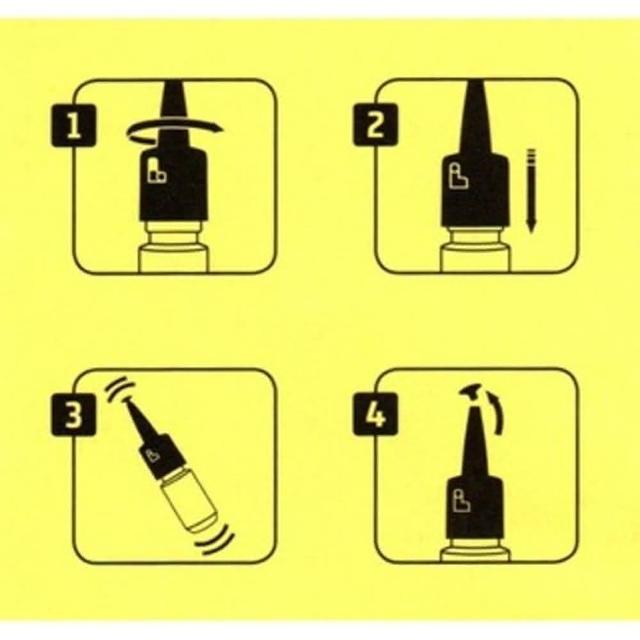 1

2

3

4