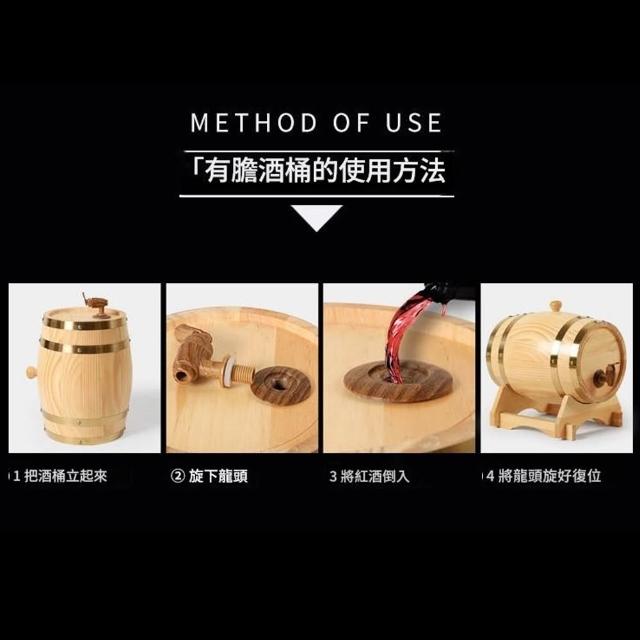 METHOD OF USE

「有膽酒桶的使用方法

1 把酒桶立起來

② 旋下龍頭

3 將紅酒倒入

4 將龍頭旋好復位