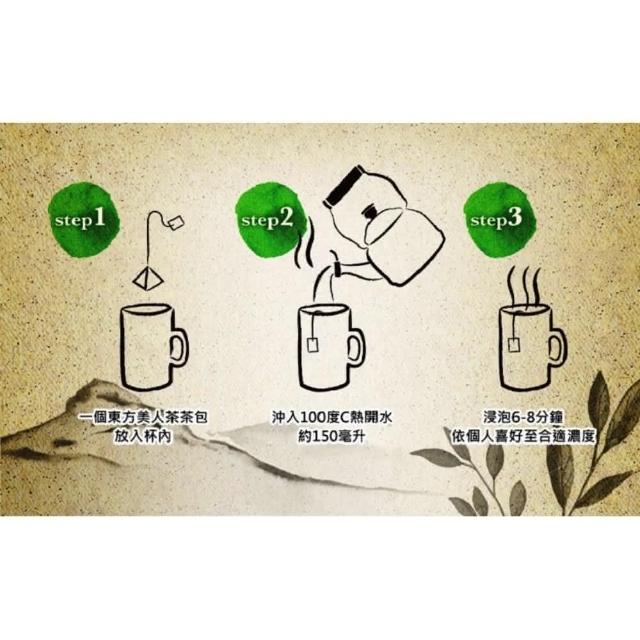 step1

一個東方美人茶茶包
放入杯內

step2

沖入100度C熱開水
約150毫升

step3

浸泡6-8分鐘
依個人喜好至合適濃度