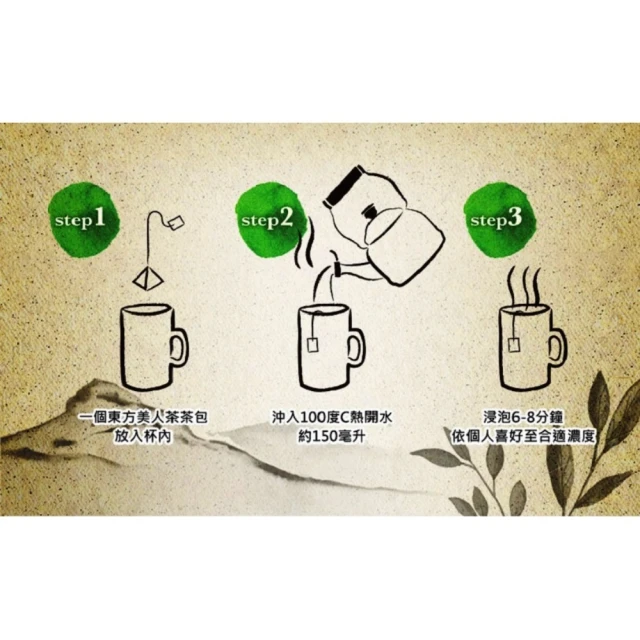 step1

一個東方美人茶茶包
放入杯內

step2

沖入100度C熱開水
約150毫升

step3

浸泡6-8分鐘
依個人喜好至合適濃度