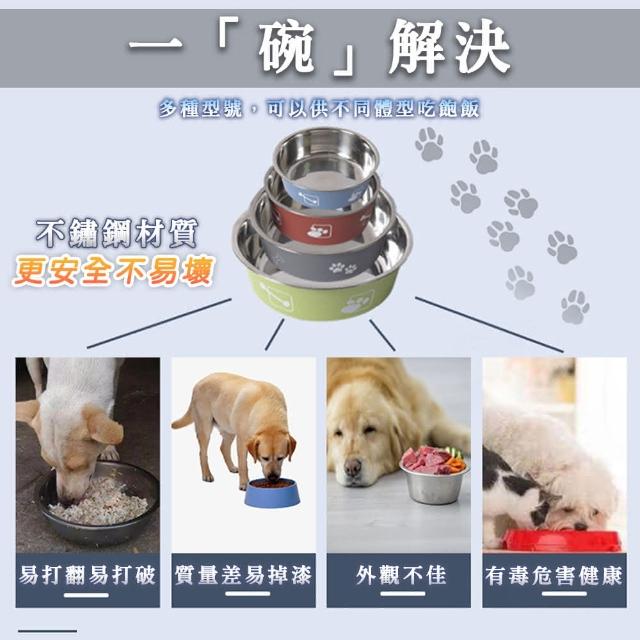 一「碗」解決

多種型號，可以供不同體型吃飽飯

不鏽鋼材質
更安全不易壞

易打翻易打破

質量差易掉漆

外觀不佳

有毒危害健康