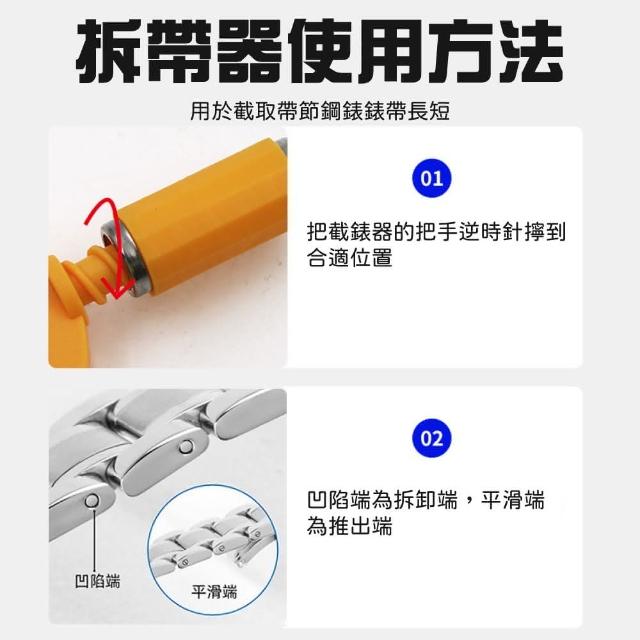 拆帶器使用方法

用於截取帶節鋼錶錶帶長短

01

把截錶器的把手逆時針擰到合適位置

02

凹陷端為拆卸端，平滑端為推出端

凹陷端

平滑端