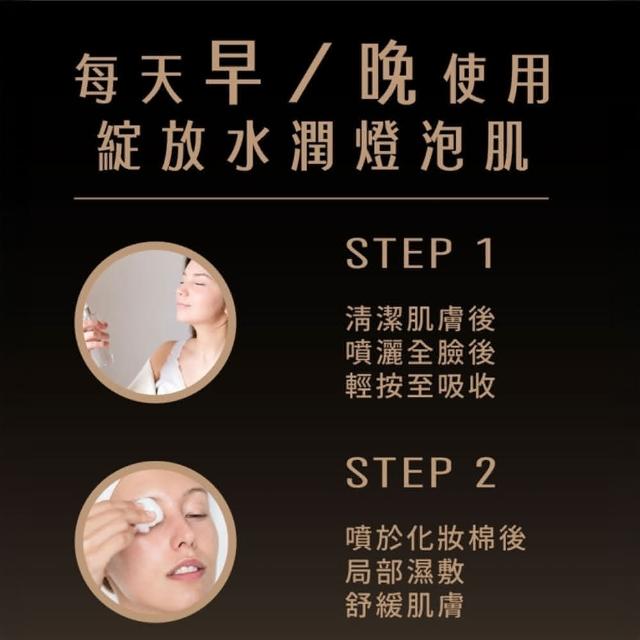 每天早／晚使用
綻放水潤燈泡肌

STEP 1

清潔肌膚後
噴灑全臉後
輕按至吸收

STEP 2

噴於化妝棉後
局部濕敷
舒緩肌膚