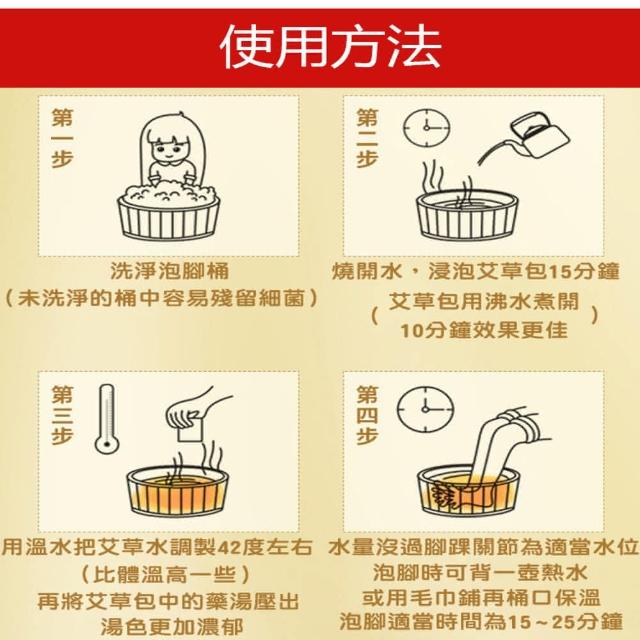 使用方法

第一步

洗淨泡腳桶
（未洗淨的桶中容易殘留細菌）

第二步

燒開水，浸泡艾草包15分鐘
（艾草包用沸水煮開 10分鐘效果更佳）

第三步

用溫水把艾草水調製42度左右
（比體溫高一些）
再將艾草包中的藥湯壓出
湯色更加濃郁

第四步

水量沒過腳踝關節為適當水位
泡腳時可背一壺熱水
或用毛巾鋪再桶口保溫
泡腳適當時間為15～25分鐘