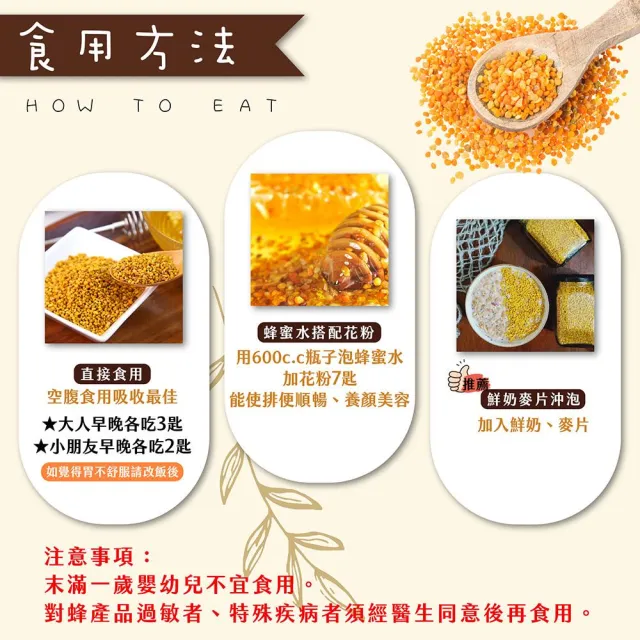 食用方法
HOW TO EAT

直接食用
空腹食用吸收最佳
★大人早晚各吃3匙
★小朋友早晚各吃2匙
如覺得胃不舒服請改飯後

蜂蜜水搭配花粉
用600c.c瓶子泡蜂蜜水
加花粉7匙
能使排便順暢、養顏美容

推薦
鮮奶麥片沖泡
加入鮮奶、麥片

注意事項：
未滿一歲嬰幼兒不宜食用。
對蜂產品過敏者、特殊疾病者須經醫生同意後再食用。