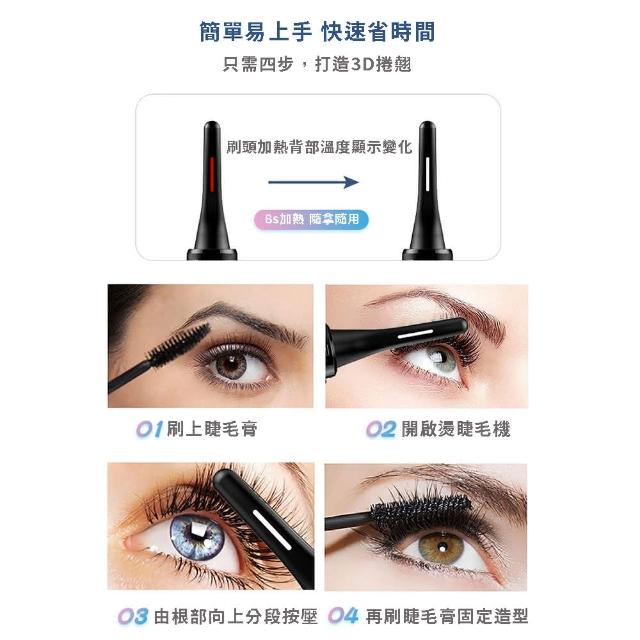 簡單易上手 快速省時間
只需四步，打造3D捲翹

刷頭加熱背部溫度顯示變化

8s加熱 隨拿隨用

01 刷上睫毛膏

02 開啟燙睫毛機

03 由根部向上分段按壓

04 再刷睫毛膏固定造型