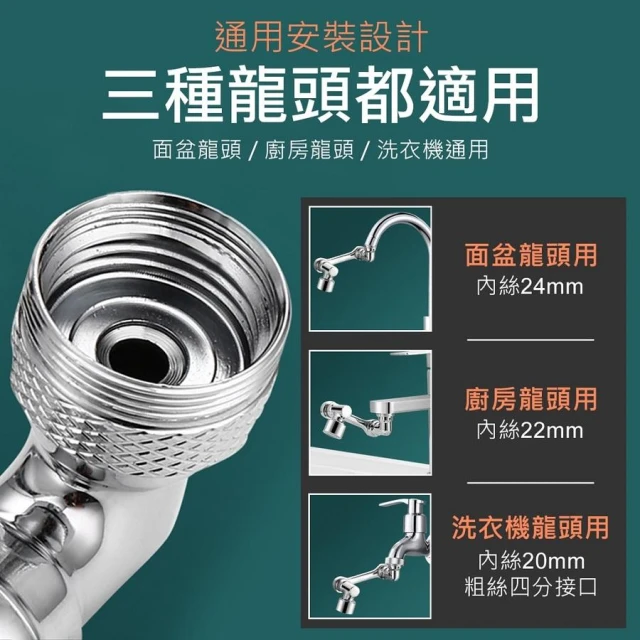 通用安裝設計
三種龍頭都適用
面盆龍頭 / 廚房龍頭 / 洗衣機通用

面盆龍頭用
內絲24mm

廚房龍頭用
內絲22mm

洗衣機龍頭用
內絲20mm
粗絲四分接口