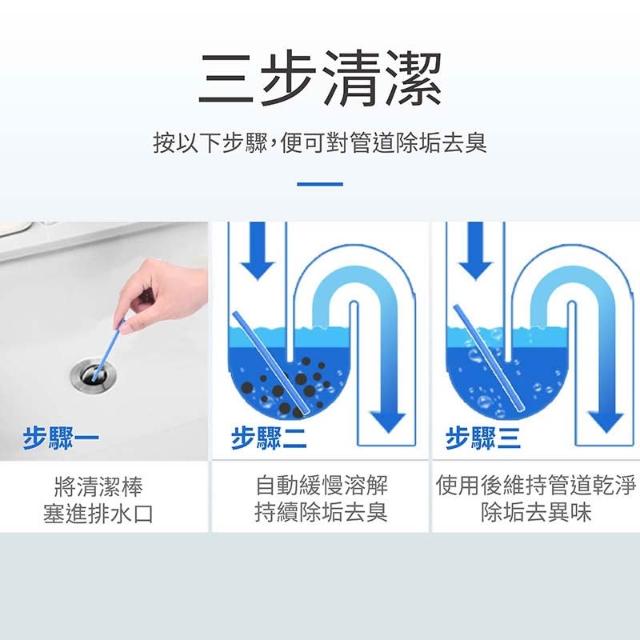 三步清潔

按以下步驟，便可對管道除垢去臭

步驟一

將清潔棒
塞進排水口

步驟二

自動緩慢溶解
持續除垢去臭

步驟三

使用後維持管道乾淨
除垢去異味