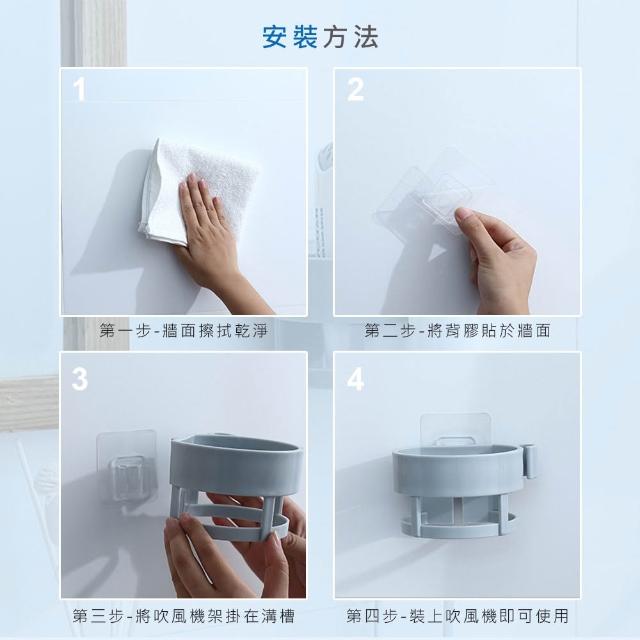 安裝方法

1

第一步-牆面擦拭乾淨

2

第二步-將背膠貼於牆面

3

第三步-將吹風機架掛在溝槽

4

第四步-裝上吹風機即可使用