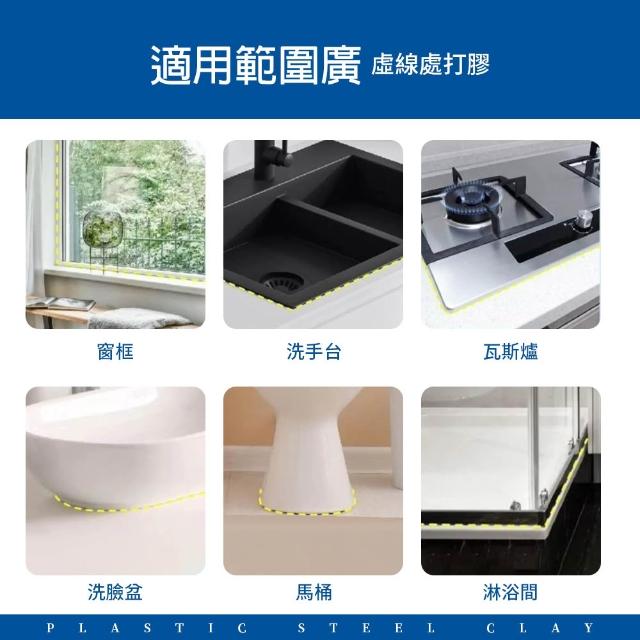 適用範圍廣 虛線處打膠

窗框

洗手台

瓦斯爐

洗臉盆

馬桶

淋浴間

PLASTIC STEEL CLAY