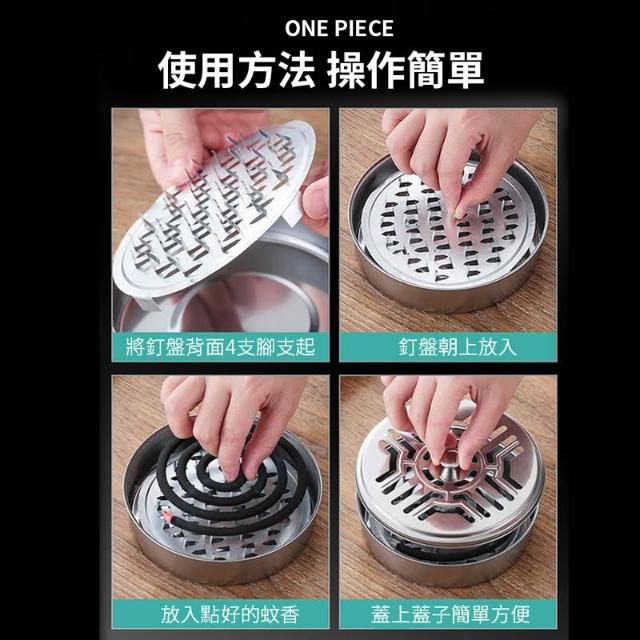 ONE PIECE
使用方法 操作簡單

將釘盤背面4支腳支起

釘盤朝上放入

放入點好的蚊香

蓋上蓋子簡單方便