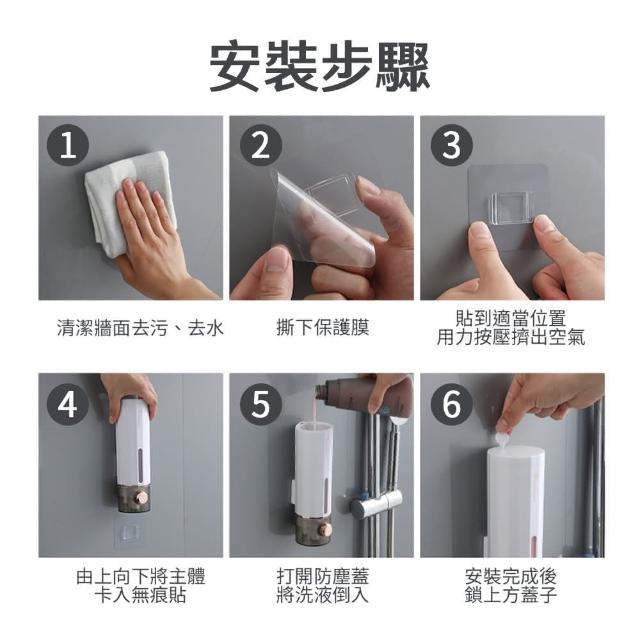 安裝步驟

1

清潔牆面去污、去水

2

撕下保護膜

3

貼到適當位置
用力按壓擠出空氣

4

由上向下將主體
卡入無痕貼

5

打開防塵蓋
將洗液倒入

6

安裝完成後
鎖上方蓋子