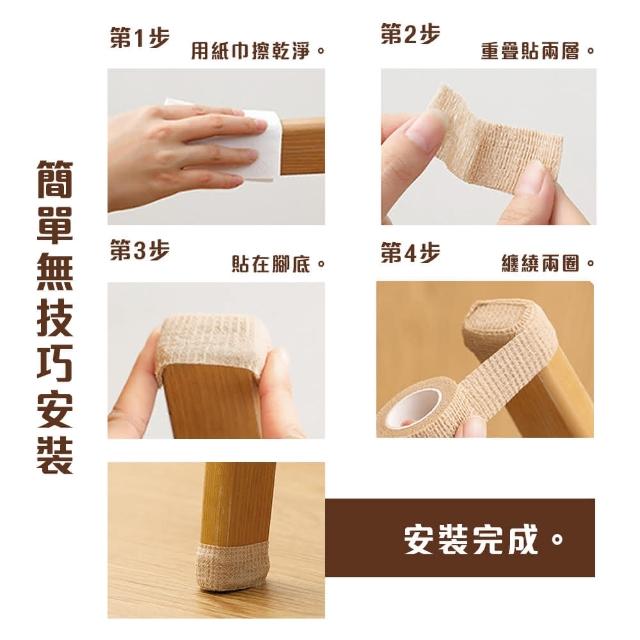 簡單無技巧安裝

第1步
用紙巾擦乾淨。

第2步
重疊貼兩層。

第3步
貼在腳底。

第4步
纏繞兩圈。

安裝完成。