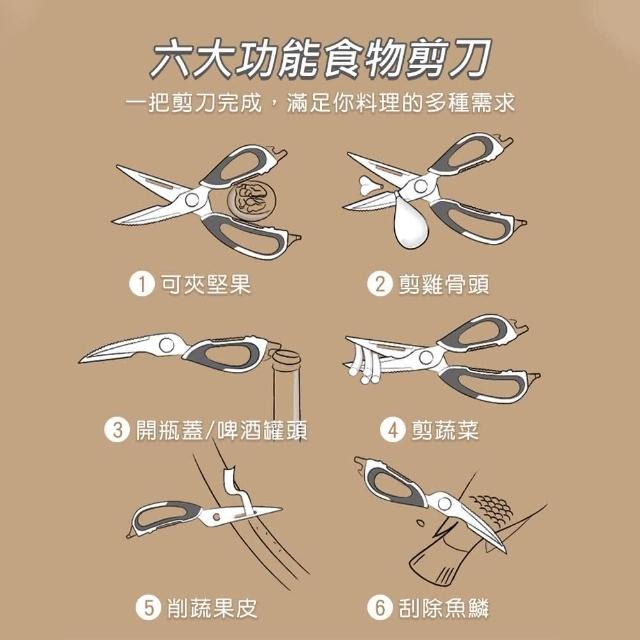 六大功能食物剪刀

一把剪刀完成，滿足你料理的多種需求

1 可夾堅果

2 剪雞骨頭

3 開瓶蓋/啤酒罐頭

4 剪蔬菜

5 削蔬果皮

6 刮除魚鱗