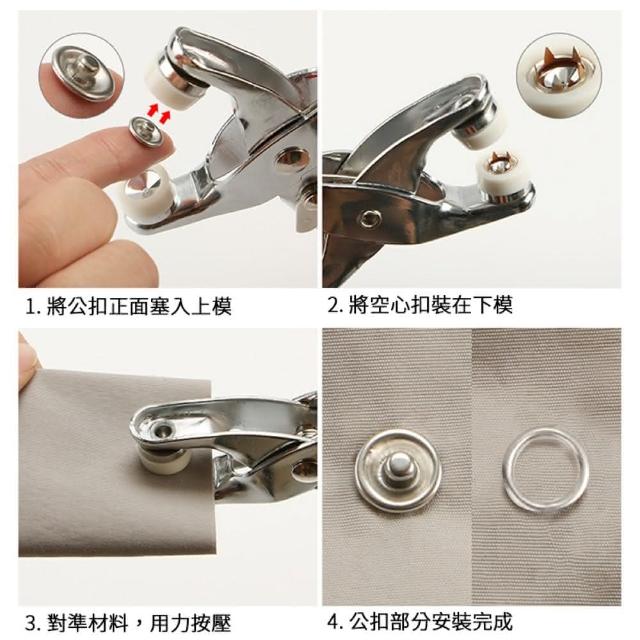 1. 將公扣正面塞入上模

2. 將空心扣裝在下模

3. 對準材料，用力按壓

4. 公扣部分安裝完成