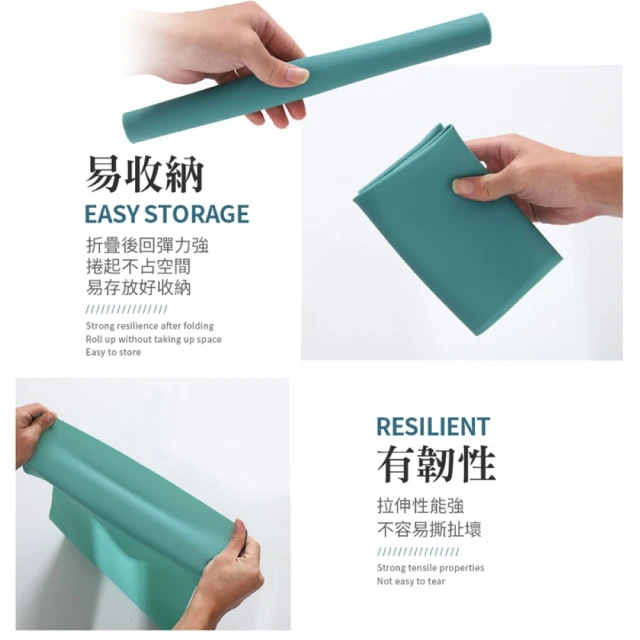 易收納
EASY STORAGE

折疊後回彈力強
捲起不占空間
易存放好收納

////////////////

Strong resilience after folding
Roll up without taking up space
Easy to store

RESILIENT
有韌性

拉伸性能強
不容易撕扯壞

////////////////

Strong tensile properties
Not easy to tear