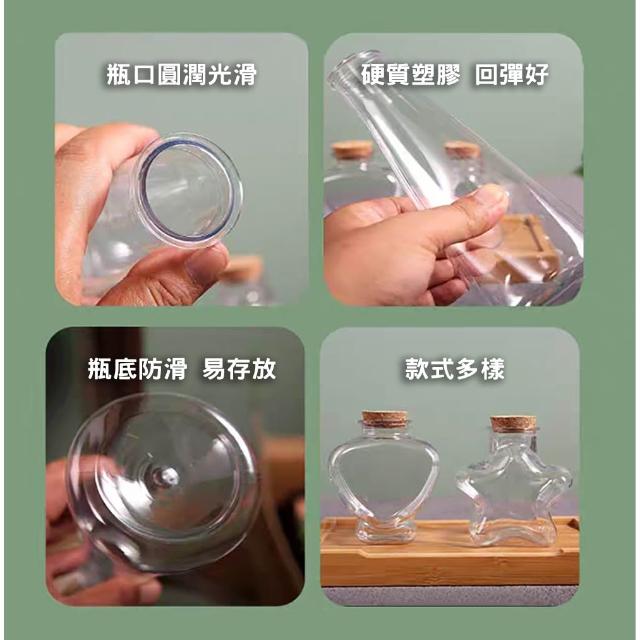 瓶口圓潤光滑

硬質塑膠 回彈好

瓶底防滑 易存放

款式多樣