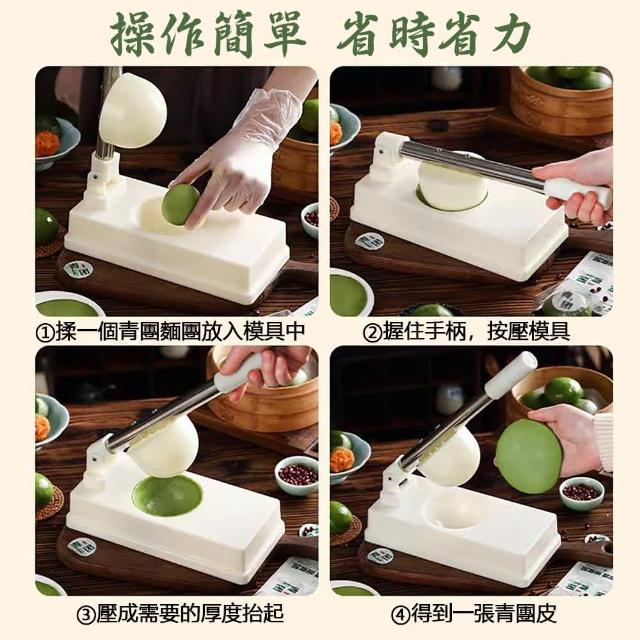 操作簡單 省時省力

①揉一個青團麵團放入模具中

②握住手柄，按壓模具

③壓成需要的厚度抬起

④得到一張青團皮