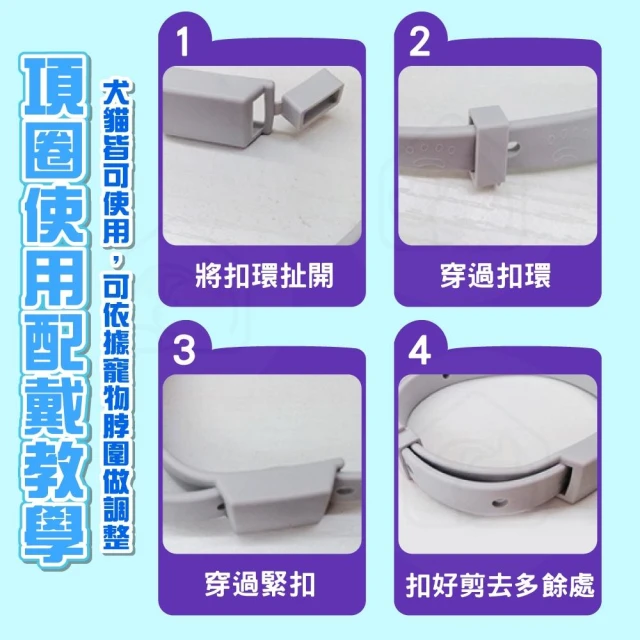 項圈使用配戴教學

犬貓皆可使用，可依據寵物脖圍做調整

1
將扣環扯開

2
穿過扣環

3
穿過緊扣

4
扣好剪去多餘處