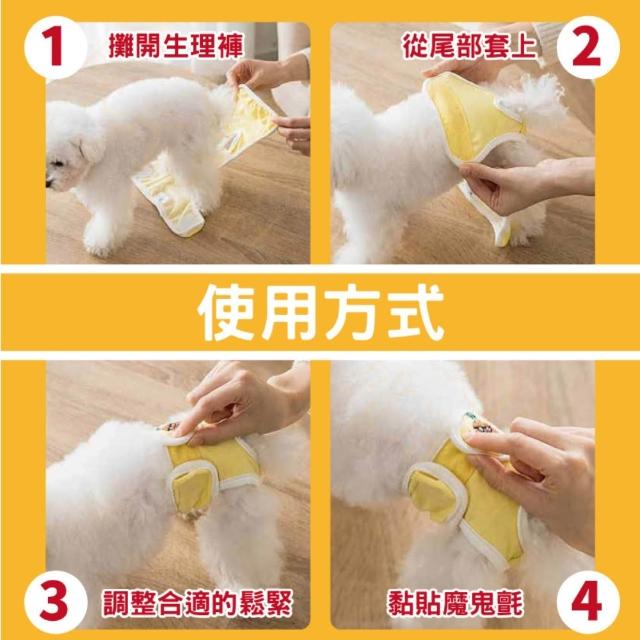 1 攤開生理褲

從尾部套上 2

使用方式

3 調整合適的鬆緊

黏貼魔鬼氈 4