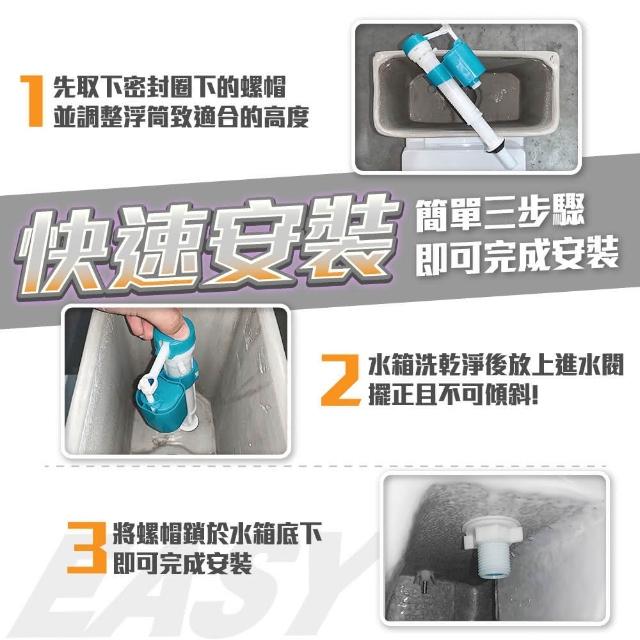 1 先取下密封圈下的螺帽
並調整浮筒致適合的高度

快速安裝 簡單三步驟
即可完成安裝

2 水箱洗乾淨後放上進水閥
擺正且不可傾斜!

3 將螺帽鎖於水箱底下
即可完成安裝

EASY