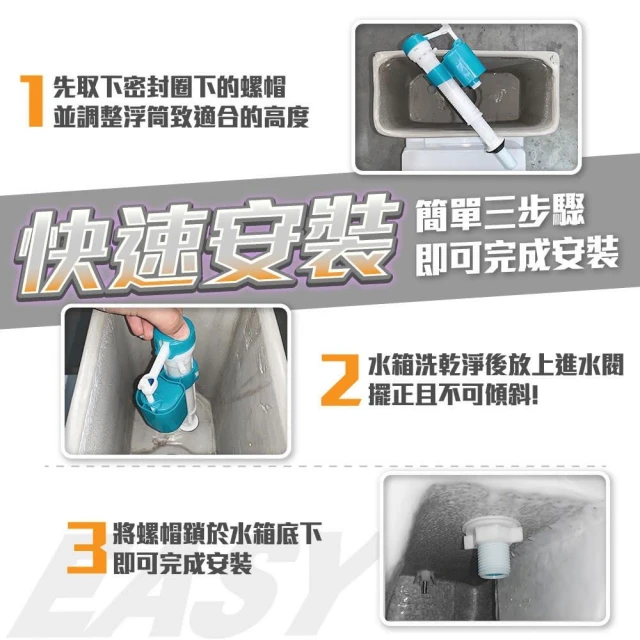 1 先取下密封圈下的螺帽
並調整浮筒致適合的高度

快速安裝 簡單三步驟
即可完成安裝

2 水箱洗乾淨後放上進水閥
擺正且不可傾斜!

3 將螺帽鎖於水箱底下
即可完成安裝

EASY