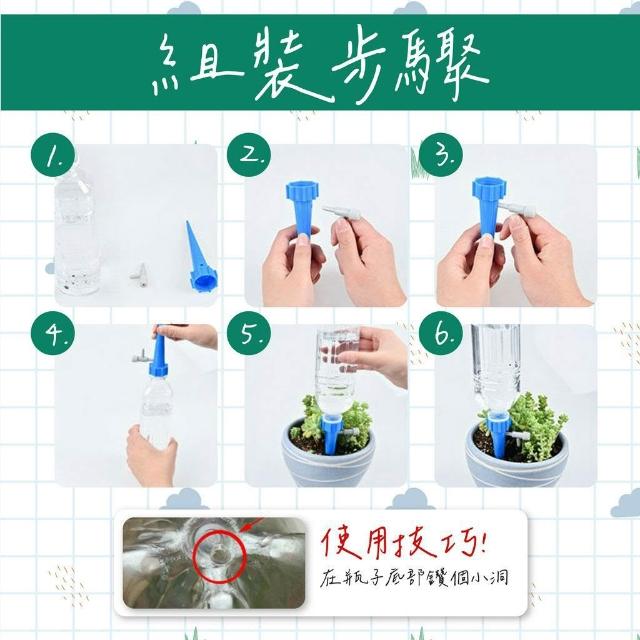 組裝步驟

1.

2.

3.

4.

5.

6.

使用技巧!
在瓶子底部鑽個小洞