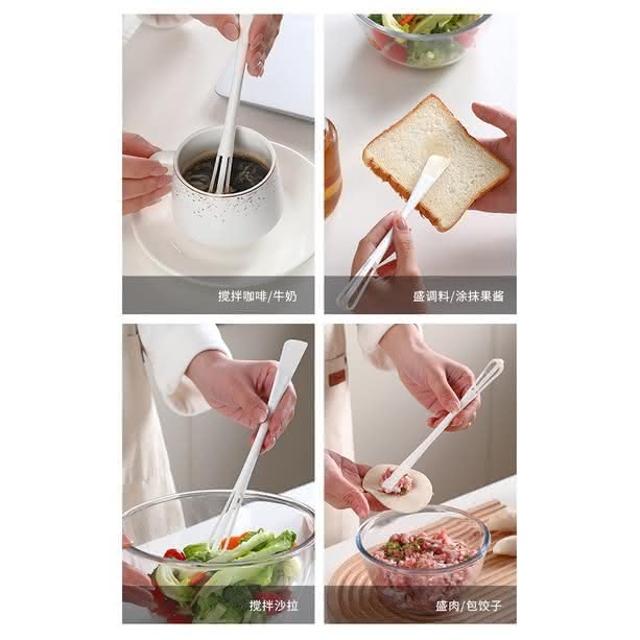 搅拌咖啡/牛奶

盛调料/涂抹果酱

搅拌沙拉

盛肉/包饺子