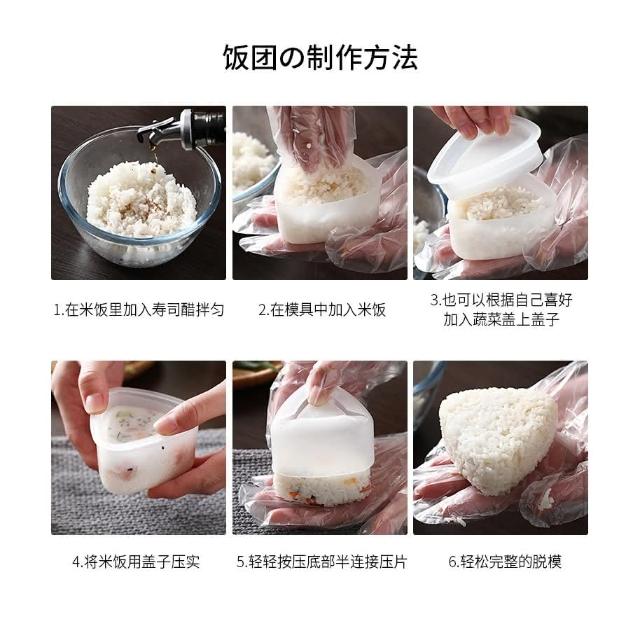 饭团の制作方法

1.在米饭里加入寿司醋拌匀

2.在模具中加入米饭

3.也可以根据自己喜好加入蔬菜盖上盖子

4.将米饭用盖子压实

5.轻轻按压底部半连接压片

6.轻松完整的脱模