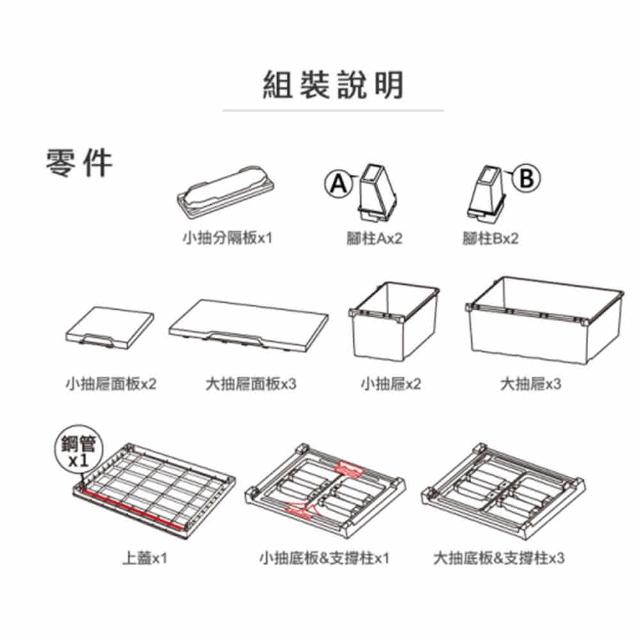 組裝說明

零件

小抽分隔板x1

A

腳柱Ax2

B

腳柱Bx2

小抽屜面板x2

大抽屜面板x3

小抽屜x2

大抽屜x3

鋼管 x1

上蓋x1

小抽底板&支撐柱x1

大抽底板&支撐柱x3