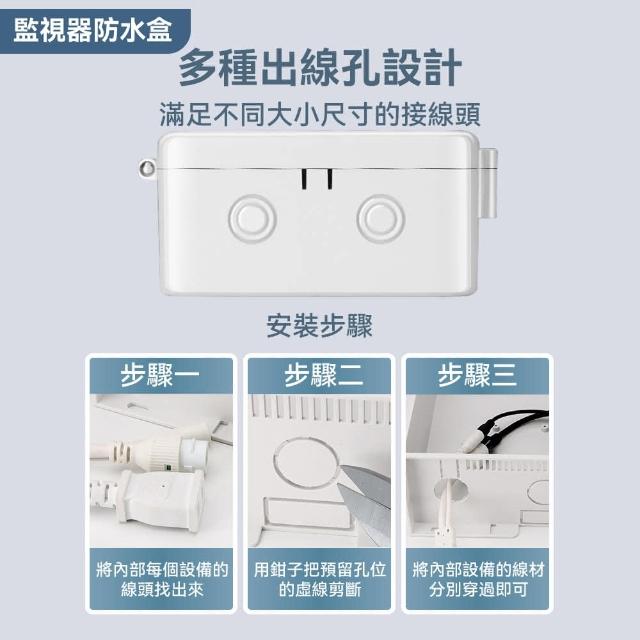 監視器防水盒

多種出線孔設計

滿足不同大小尺寸的接線頭

安裝步驟

步驟一

將內部每個設備的線頭找出來

步驟二

用鉗子把預留孔位的虛線剪斷

步驟三

將內部設備的線材分別穿過即可