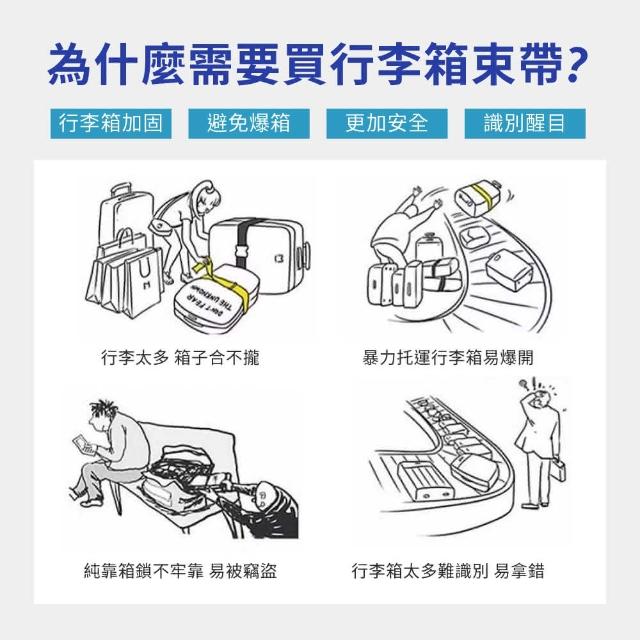 為什麼需要買行李箱束帶?

行李箱加固

避免爆箱

更加安全

識別醒目

DON'T FEAR THE UNKNOWN

行李太多 箱子合不攏

暴力托運行李箱易爆開

純靠箱鎖不牢靠 易被竊盜

行李箱太多難識別 易拿錯