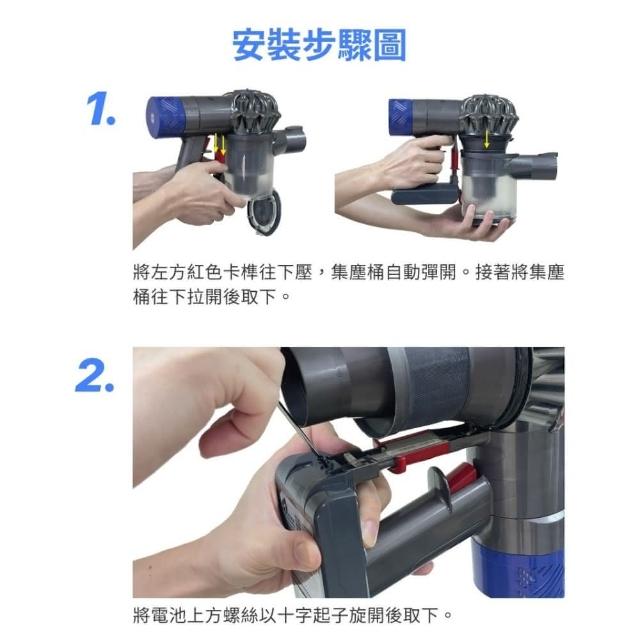 安裝步驟圖

1.

將左方紅色卡榫往下壓，集塵桶自動彈開。接著將集塵桶往下拉開後取下。

2.

將電池上方螺絲以十字起子旋開後取下。