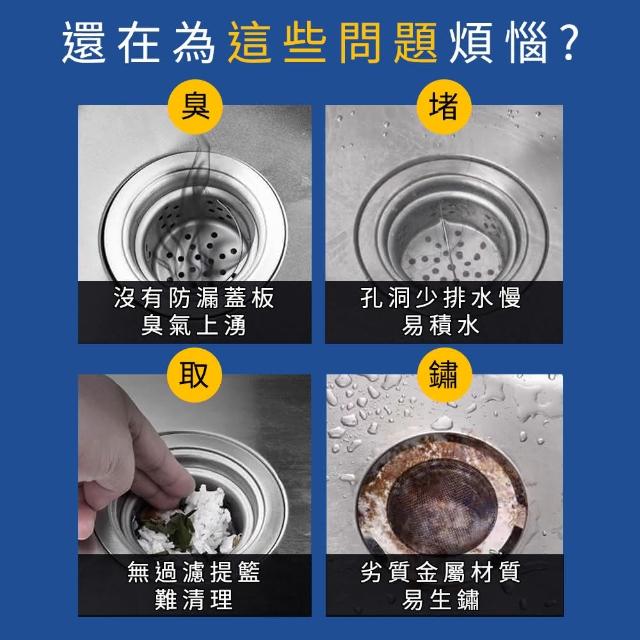 還在為這些問題煩惱?

臭

沒有防漏蓋板
臭氣上湧

堵

孔洞少排水慢
易積水

取

無過濾提籃
難清理

鏽

劣質金屬材質
易生鏽