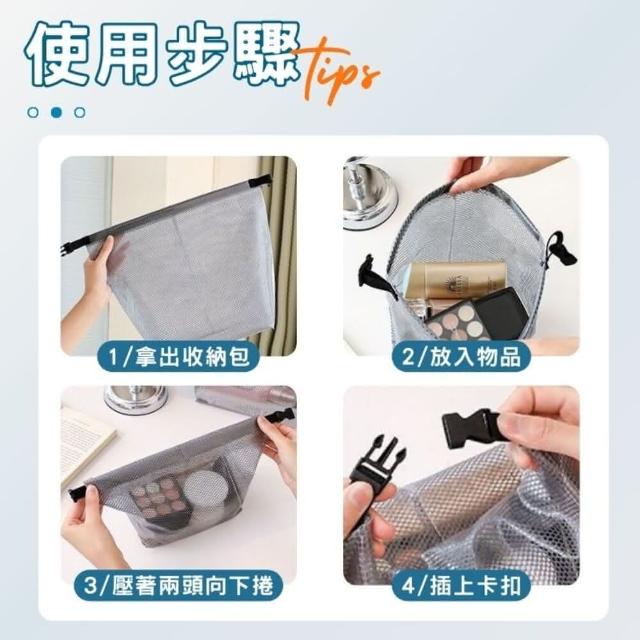 使用步驟 tips

1/拿出收納包

2/放入物品

3/壓著兩頭向下捲

4/插上卡扣