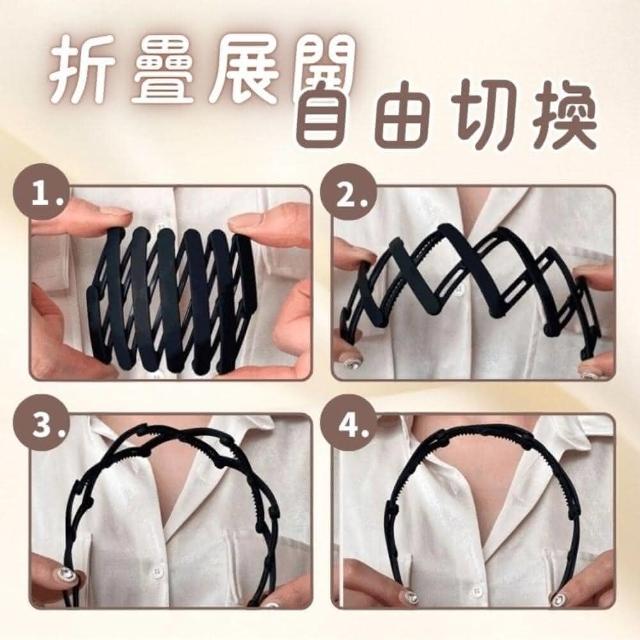 折疊展開
自由切換

1.

2.

3.

4.